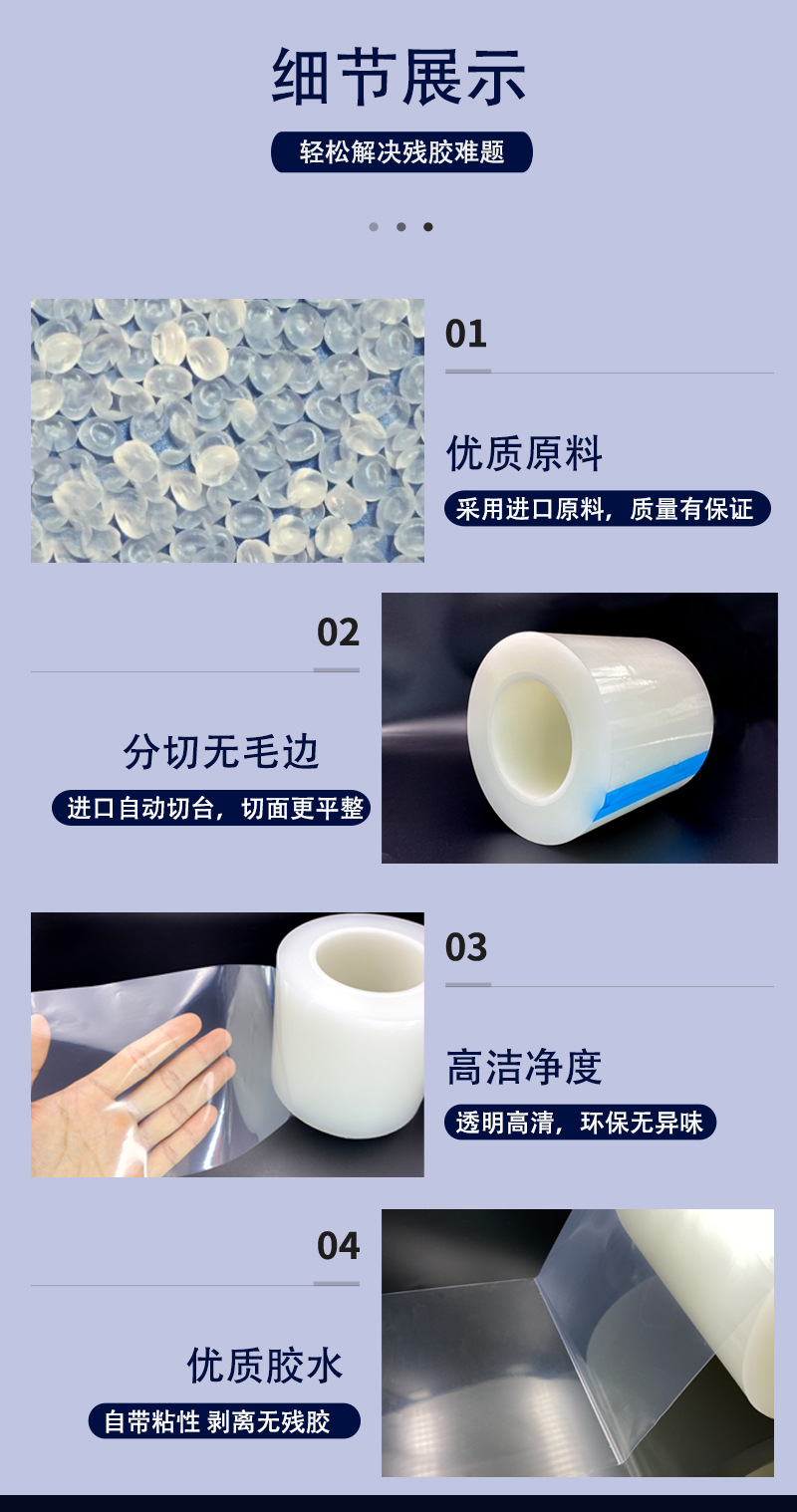 细节展示

轻松解决残胶难题

01

优质原料

采用进口原料，质量有保证

02

分切无毛边

进口自动切台，切面更平整

03

高洁净度

透明高清，环保无异味

04

优质胶水

自带粘性 剥离无残胶